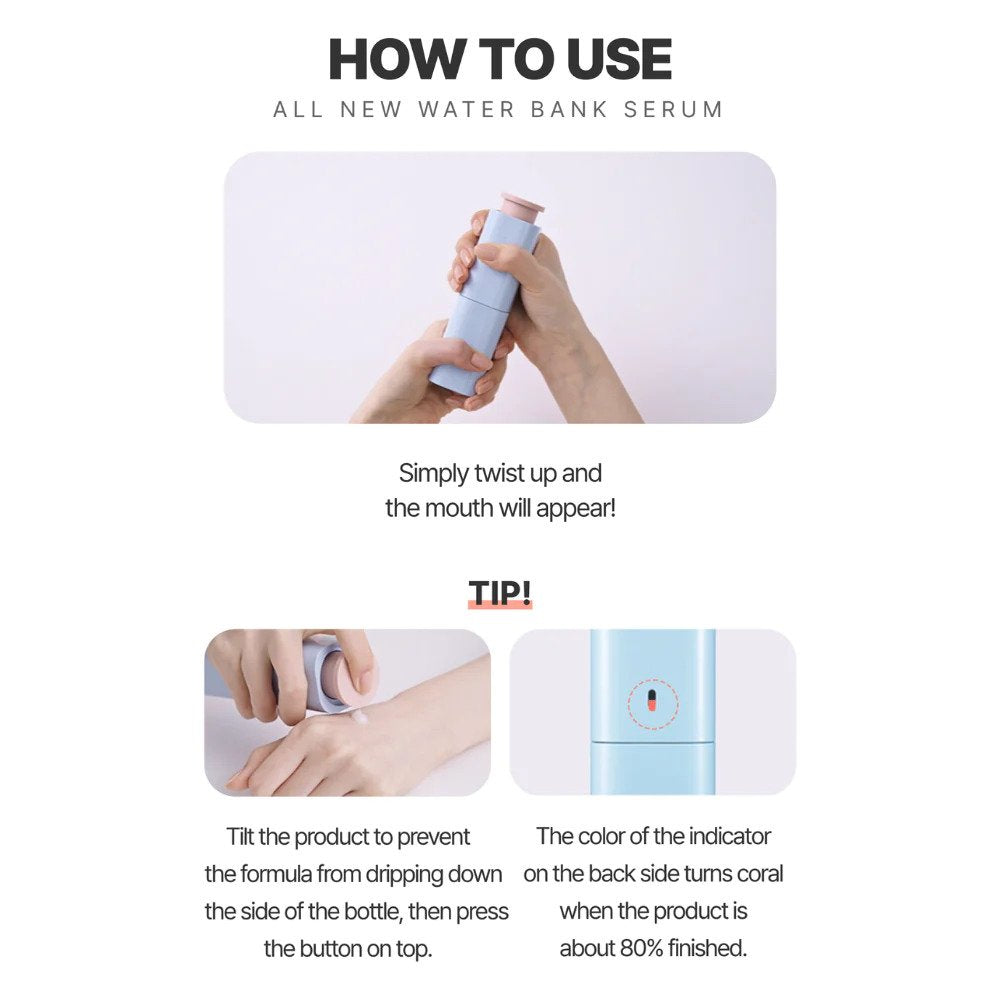 HOW TO USE
ALL NEW WATER BANK SERUM

Simply twist up and the mouth will appear!

TIP!

Tilt the product to prevent the formula from dripping down the side of the bottle, then press the button on top.

The color of the indicator on the back side turns coral when the product is about 80% finished.