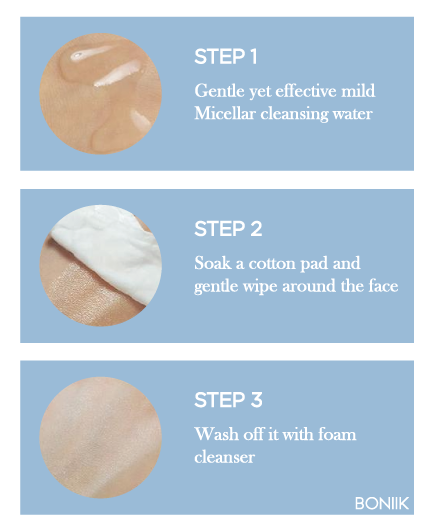 STEP 1
Gentle yet effective mild Micellar cleansing water

STEP 2
Soak a cotton pad and gentle wipe around the face

STEP 3
Wash off it with foam cleanser

BONIIK