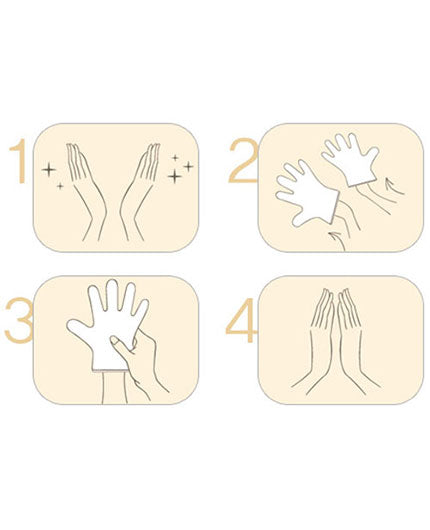 1

2

3

4