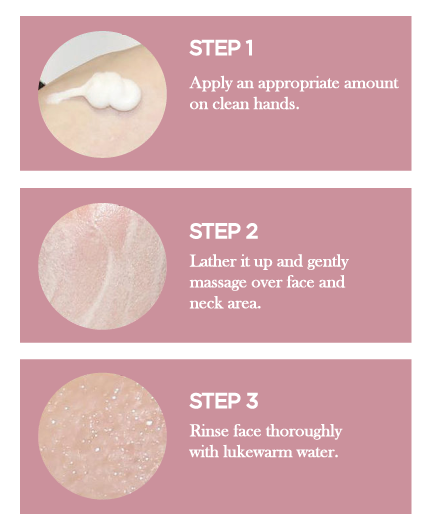 STEP 1

Apply an appropriate amount on clean hands.

STEP 2

Lather it up and gently massage over face and neck area.

STEP 3

Rinse face thoroughly with lukewarm water.