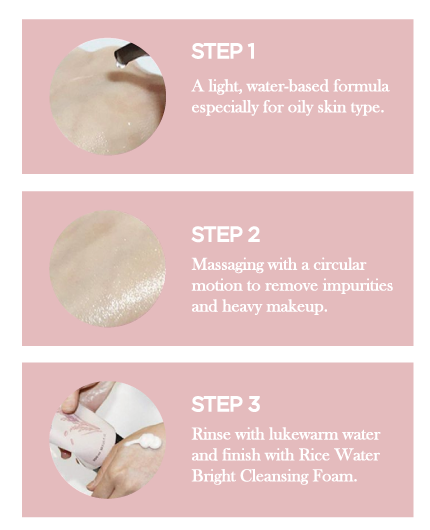 STEP 1

A light, water-based formula especially for oily skin type.

STEP 2

Massaging with a circular motion to remove impurities and heavy makeup.

STEP 3

Rinse with lukewarm water and finish with Rice Water Bright Cleansing Foam.