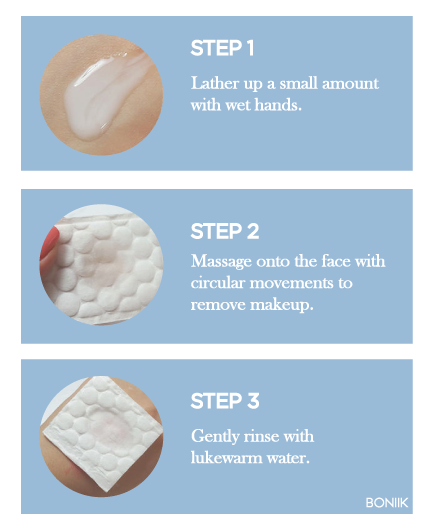 STEP 1

Lather up a small amount with wet hands.

STEP 2

Massage onto the face with circular movements to remove makeup.

STEP 3

Gently rinse with lukewarm water.

BONIIK