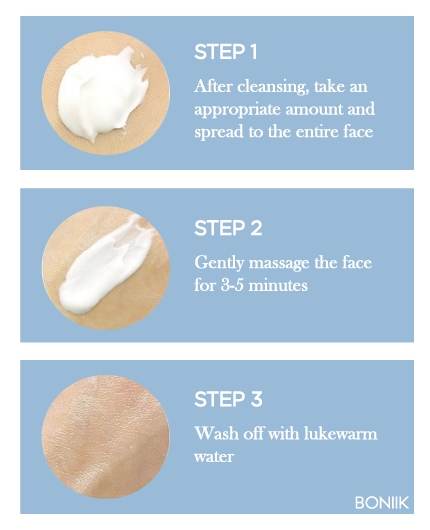 STEP 1

After cleansing, take an appropriate amount and spread to the entire face

STEP 2

Gently massage the face for 3-5 minutes

STEP 3

Wash off with lukewarm water

BONIIK