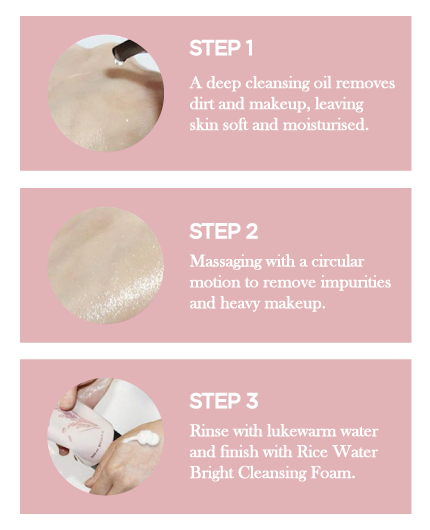 STEP 1

A deep cleansing oil removes dirt and makeup, leaving skin soft and moisturised.

STEP 2

Massaging with a circular motion to remove impurities and heavy makeup.

STEP 3

Rinse with lukewarm water and finish with Rice Water Bright Cleansing Foam.