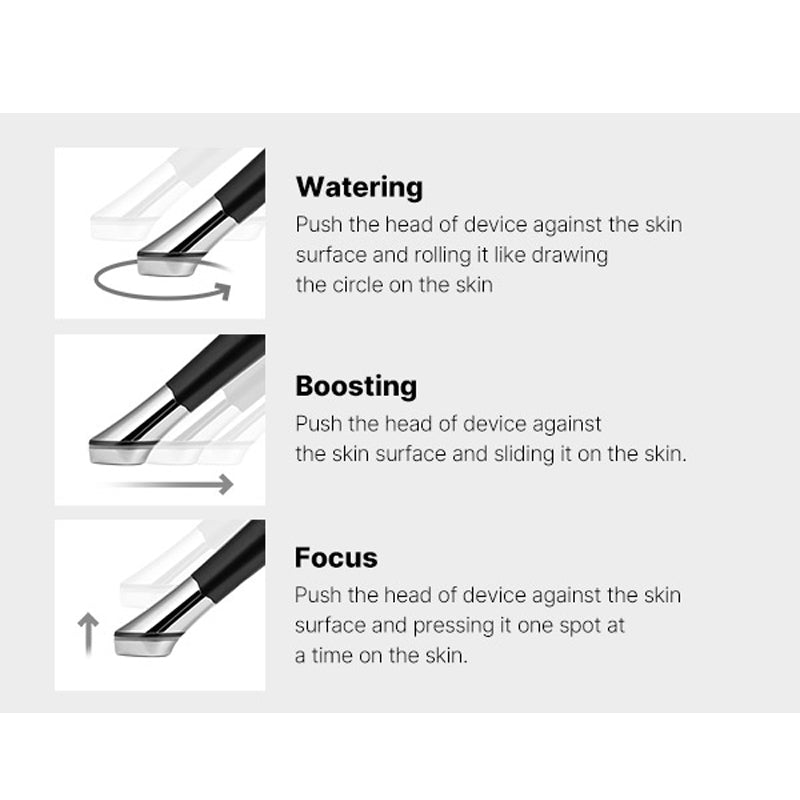 Watering
Push the head of device against the skin surface and rolling it like drawing the circle on the skin

Boosting
Push the head of device against the skin surface and sliding it on the skin.

Focus
Push the head of device against the skin surface and pressing it one spot at a time on the skin.